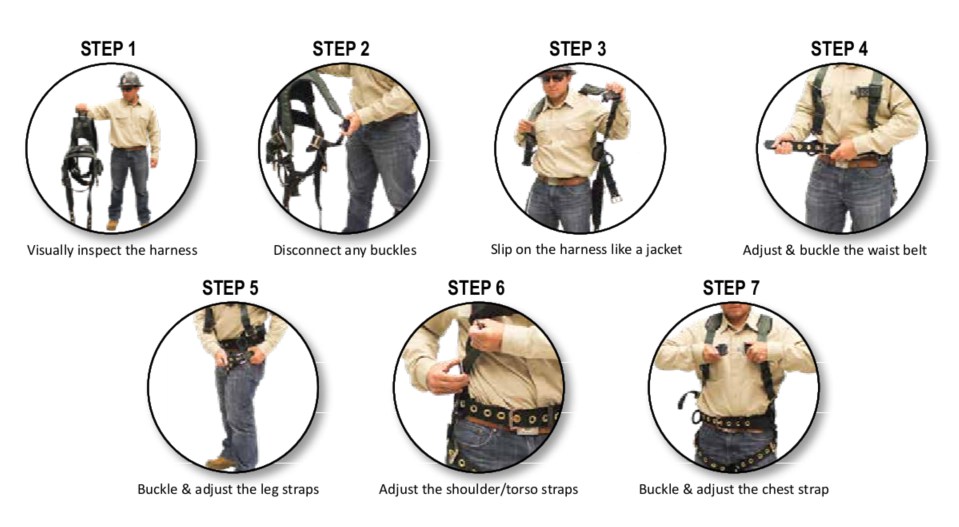 STEP 1
Visually inspect the harness

STEP 2
Disconnect any buckles

STEP 3
Slip on the harness like a jacket

STEP 4
Adjust & buckle the waist belt

STEP 5
Buckle & adjust the leg straps

STEP 6
Adjust the shoulder/torso straps

STEP 7
Buckle & adjust the chest strap